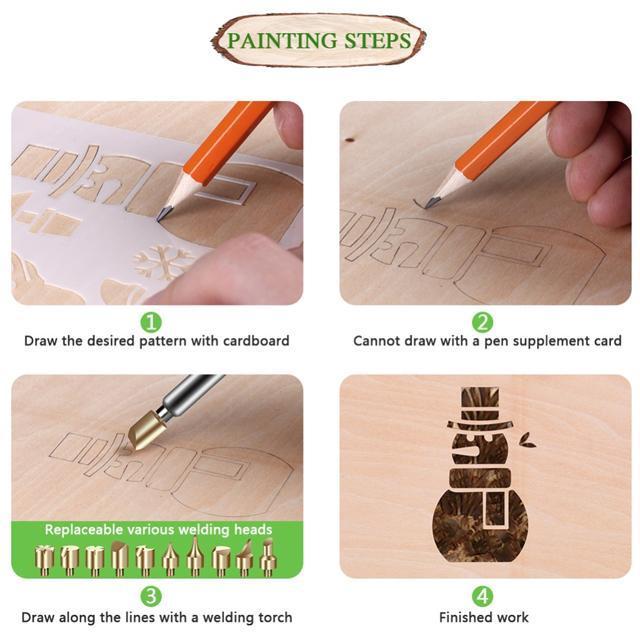 PAINTING STEPS

1
Draw the desired pattern with cardboard

2
Cannot draw with a pen supplement card

Replaceable various welding heads

3
Draw along the lines with a welding torch

4
Finished work