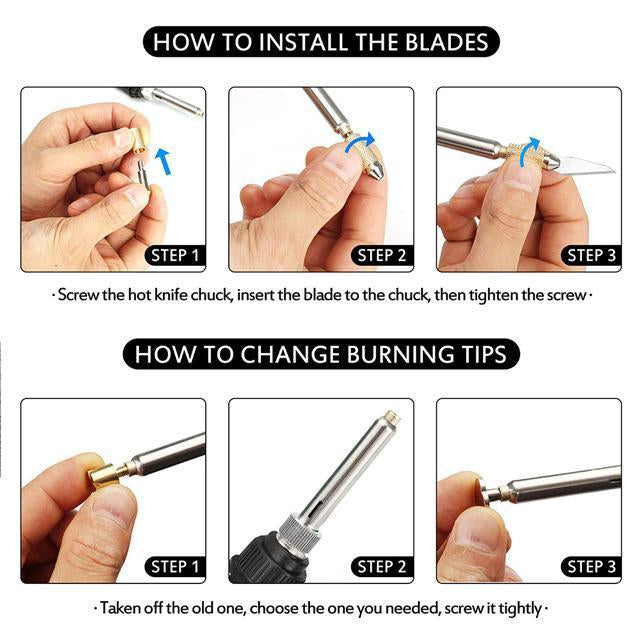 HOW TO INSTALL THE BLADES

STEP 1

STEP 2

STEP 3

· Screw the hot knife chuck, insert the blade to the chuck, then tighten the screw ·

HOW TO CHANGE BURNING TIPS

STEP 1

STEP 2

STEP 3

· Taken off the old one, choose the one you needed, screw it tightly ·