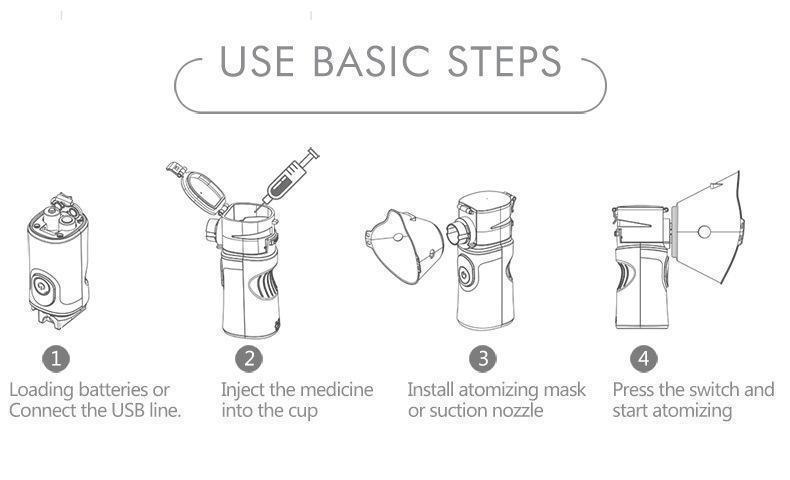 USE BASIC STEPS

1

Loading batteries or Connect the USB line.

2

Inject the medicine into the cup

3

Install atomizing mask or suction nozzle

4

Press the switch and start atomizing